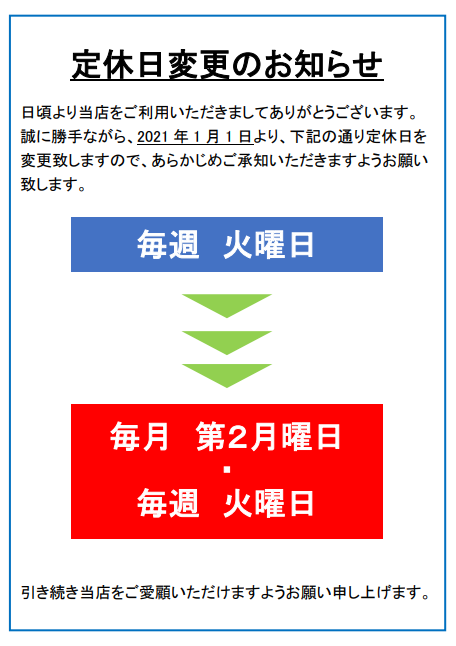 定休日変更のお知らせ

日頃より当店をご利用いただきましてありがとうございます。誠に勝手ながら、2021年1月1日より、下記の通り定休日を変更致しますので、あらかじめご承知いただきますようお願い致します。

毎週 火曜日

毎月 第2月曜日
・
毎週 火曜日

引き続き当店をご愛顧いただけますようお願い申し上げます。